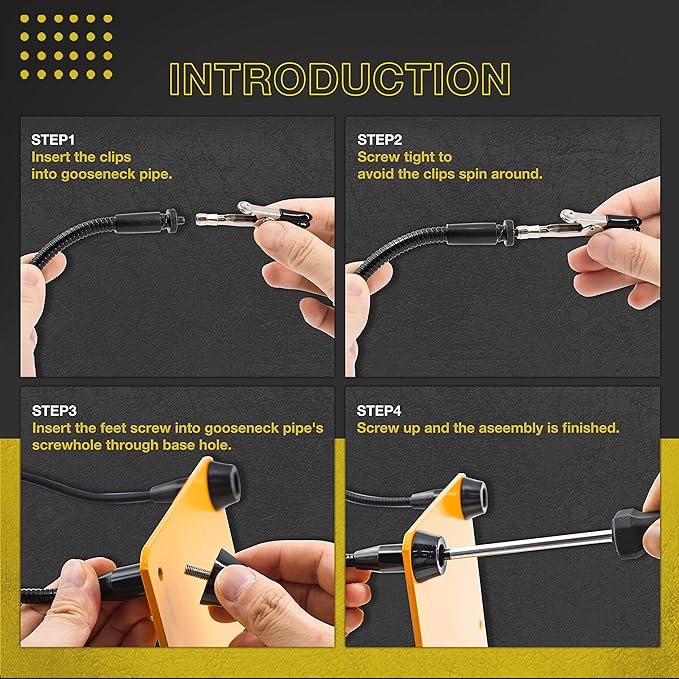 INTRODUCTION

STEP1
Insert the clips into gooseneck pipe.

STEP2
Screw tight to avoid the clips spin around.

STEP3
Insert the feet screw into gooseneck pipe's screwhole through base hole.

STEP4
Screw up and the aseembly is finished.