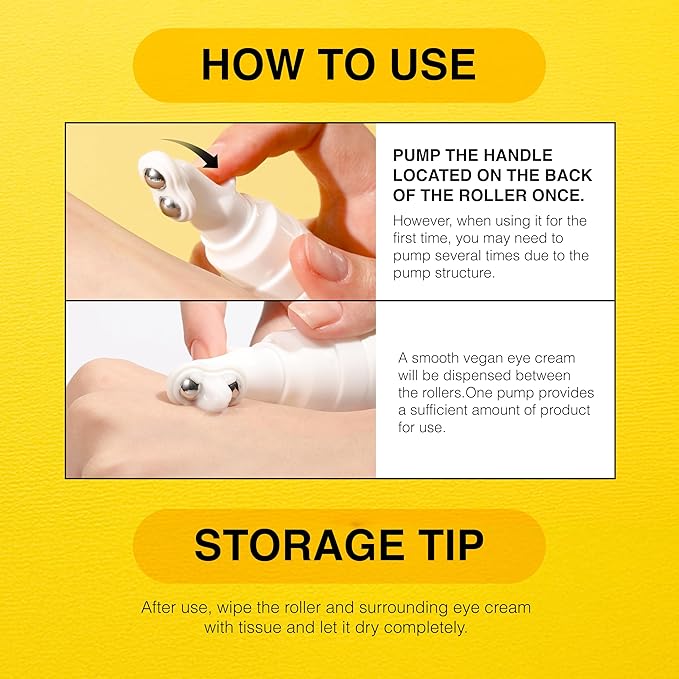 HOW TO USE

PUMP THE HANDLE LOCATED ON THE BACK OF THE ROLLER ONCE.

However, when using it for the first time, you may need to pump several times due to the pump structure.

A smooth vegan eye cream will be dispensed between the rollers.One pump provides a sufficient amount of product for use.

STORAGE TIP

After use, wipe the roller and surrounding eye cream with tissue and let it dry completely.