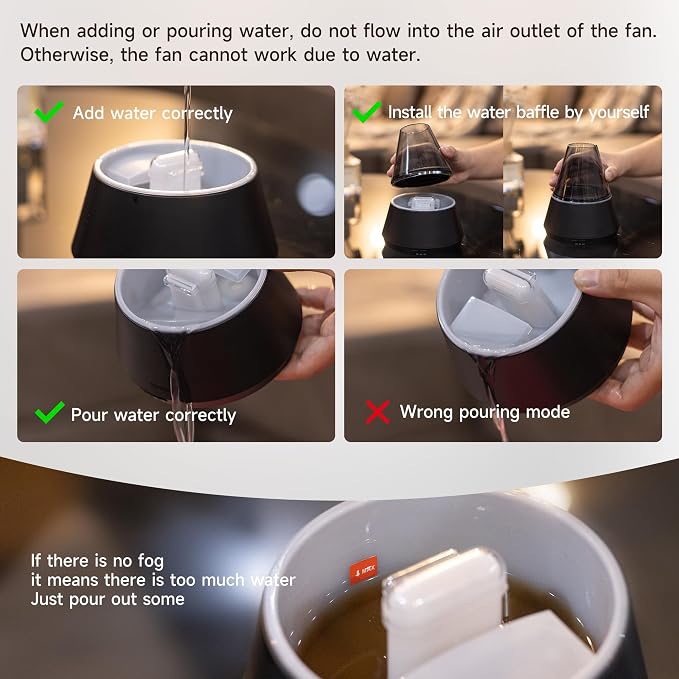 When adding or pouring water, do not flow into the air outlet of the fan. Otherwise, the fan cannot work due to water.

✓ Add water correctly

✓ Install the water baffle by yourself

✓ Pour water correctly

✗ Wrong pouring mode

If there is no fog
it means there is too much water
Just pour out some