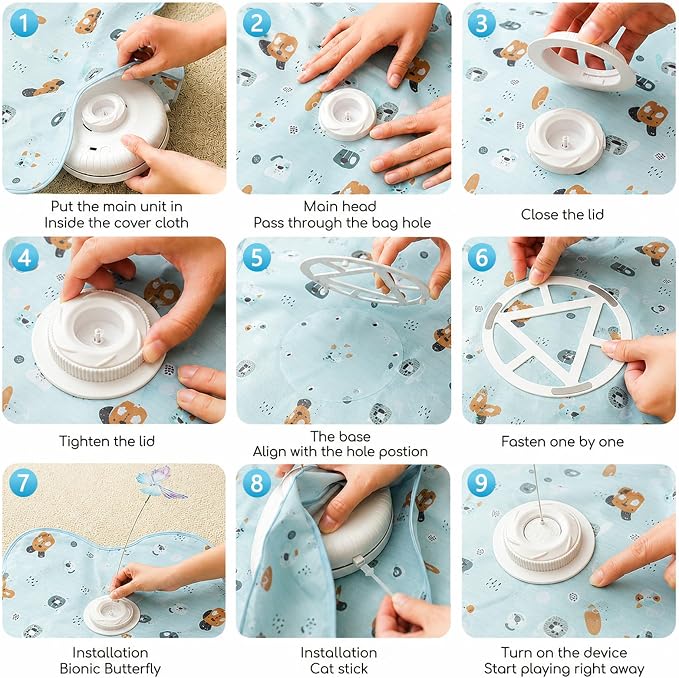 1
Put the main unit in
Inside the cover cloth

2
Main head
Pass through the bag hole

3
Close the lid

4
Tighten the lid

5
The base
Align with the hole postion

6
Fasten one by one

7
Installation
Bionic Butterfly

8
Installation
Cat stick

9
Turn on the device
Start playing right away