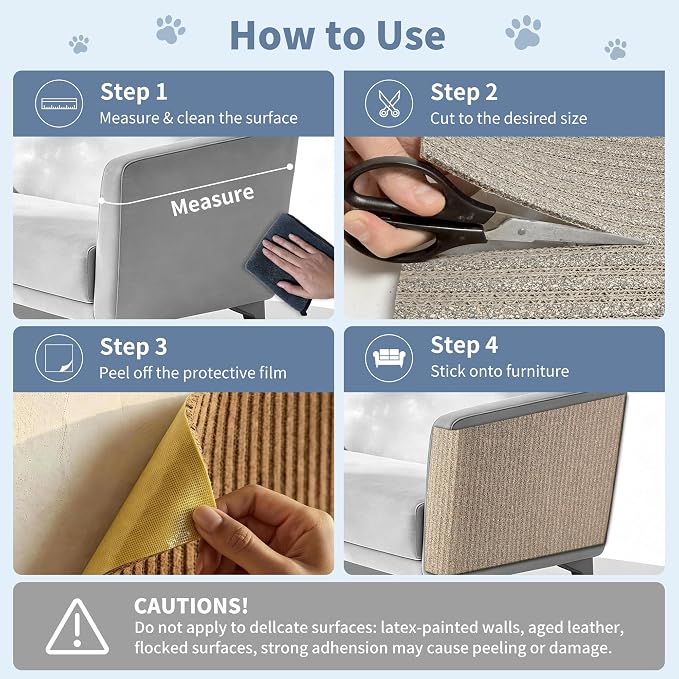 How to Use

Step 1
Measure & clean the surface

Measure

Step 2
Cut to the desired size

Step 3
Peel off the protective film

Step 4
Stick onto furniture

CAUTIONS!
Do not apply to dellcate surfaces: latex-painted walls, aged leather, flocked surfaces, strong adhension may cause peeling or damage.