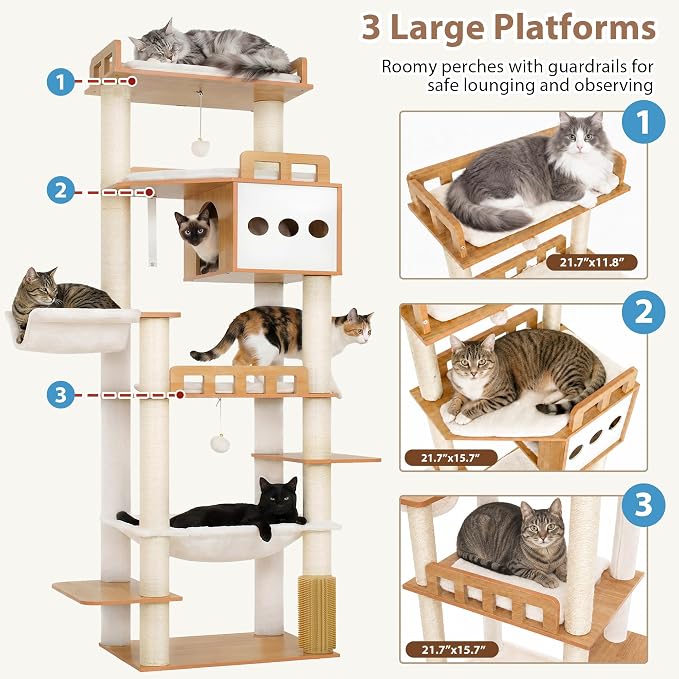 3 Large Platforms

Roomy perches with guardrails for safe lounging and observing

1

2

3

1

21.7"x11.8"

2

21.7"x15.7"

3

21.7"x15.7"