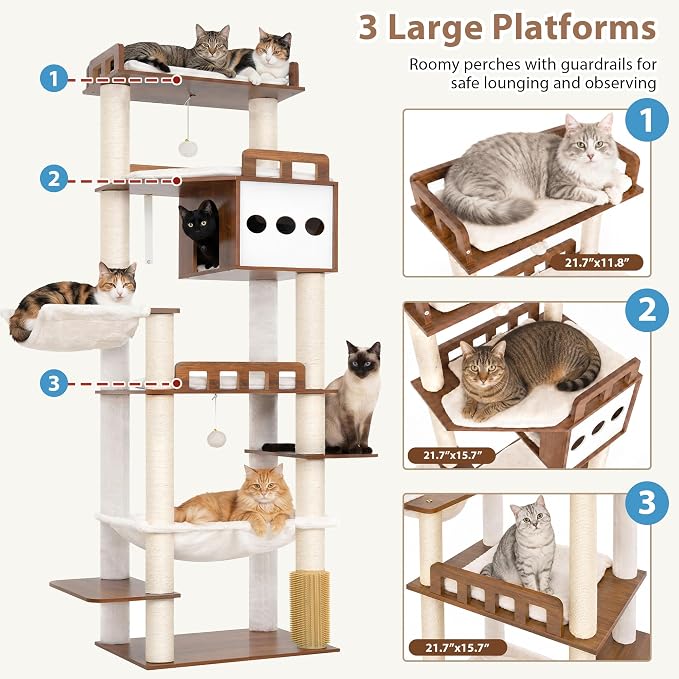 3 Large Platforms

Roomy perches with guardrails for safe lounging and observing

1

2

3

1

21.7"x11.8"

2

21.7"x15.7"

3

21.7"x15.7"