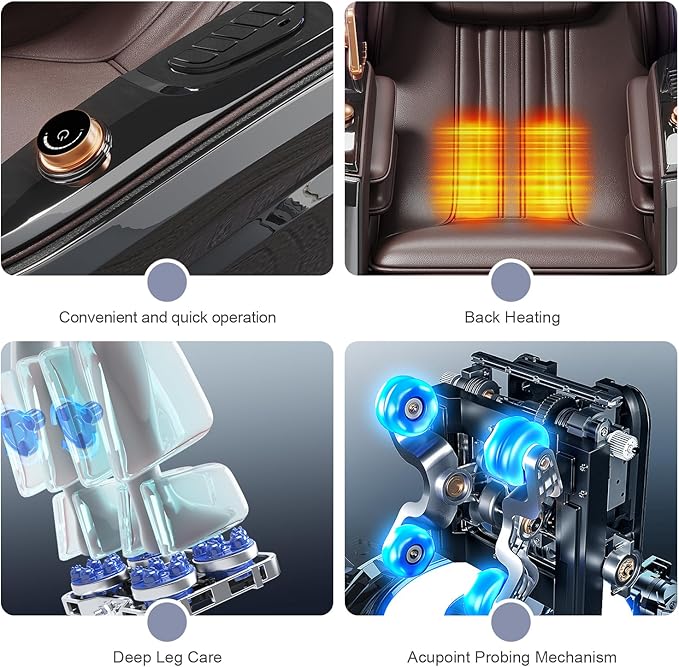 Convenient and quick operation

Back Heating

Deep Leg Care

Acupoint Probing Mechanism