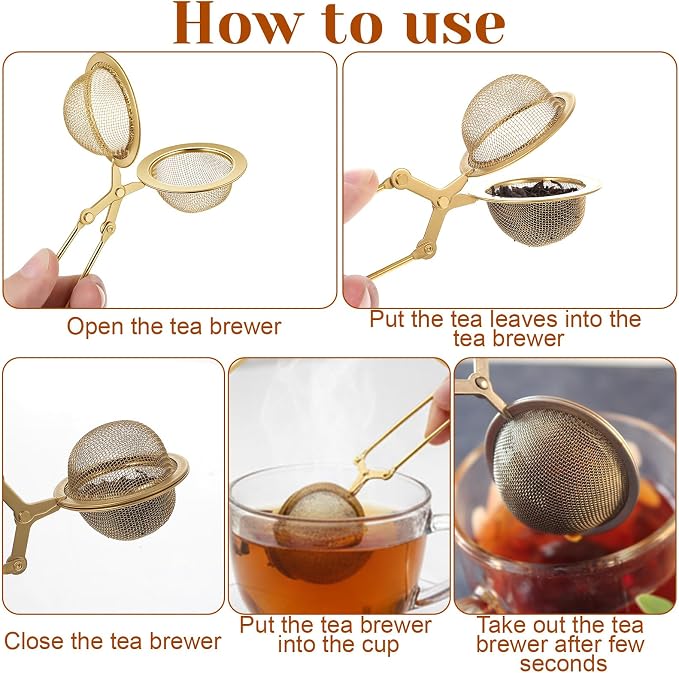 How to use

Open the tea brewer

Put the tea leaves into the tea brewer

Close the tea brewer

Put the tea brewer into the cup

Take out the tea brewer after few seconds