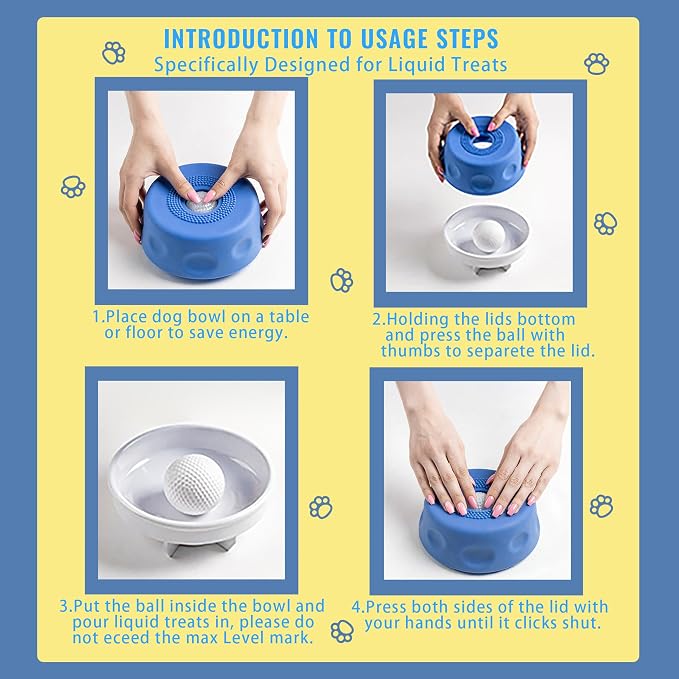 INTRODUCTION TO USAGE STEPS
Specifically Designed for Liquid Treats

1.Place dog bowl on a table or floor to save energy.

2.Holding the lids bottom and press the ball with thumbs to separete the lid.

3.Put the ball inside the bowl and pour liquid treats in, please do not eceed the max Level mark.

4.Press both sides of the lid with your hands until it clicks shut.