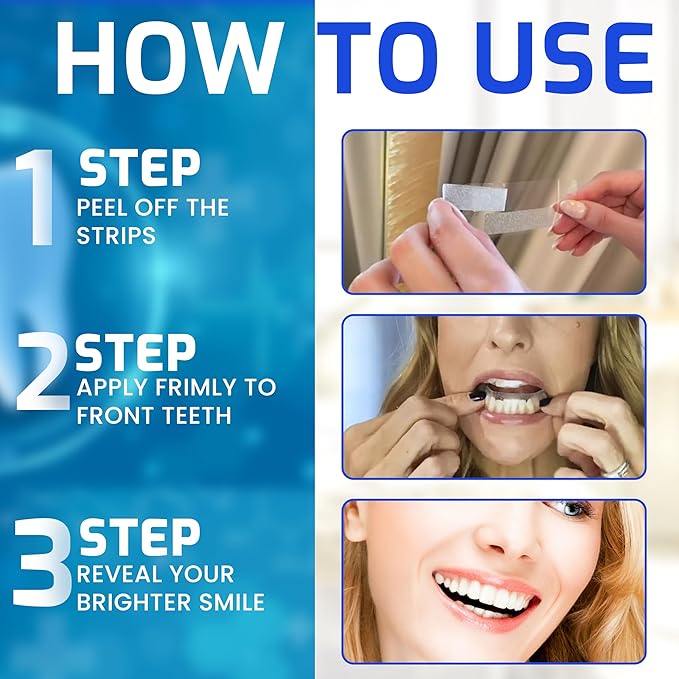 HOW TO USE

1 STEP
PEEL OFF THE STRIPS

2 STEP
APPLY FRIMLY TO FRONT TEETH

3 STEP
REVEAL YOUR BRIGHTER SMILE