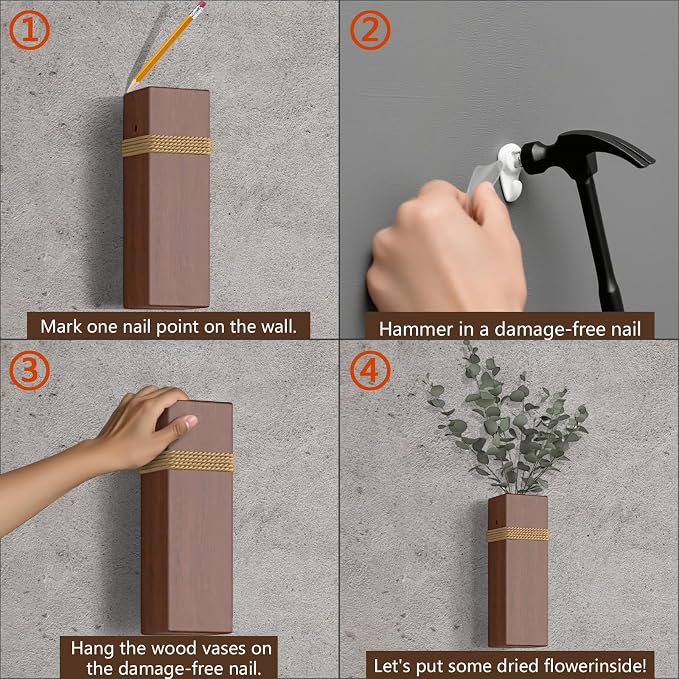 ①

Mark one nail point on the wall.

②

Hammer in a damage-free nail

③

Hang the wood vases on the damage-free nail.

④

Let's put some dried flowerinside!