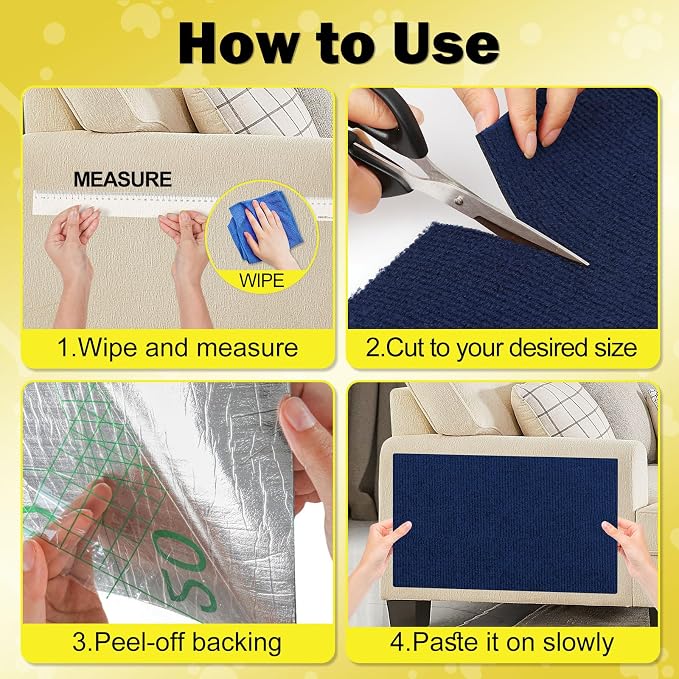 How to Use

MEASURE

WIPE

1.Wipe and measure

2.Cut to your desired size

50

3.Peel-off backing

4.Paste it on slowly