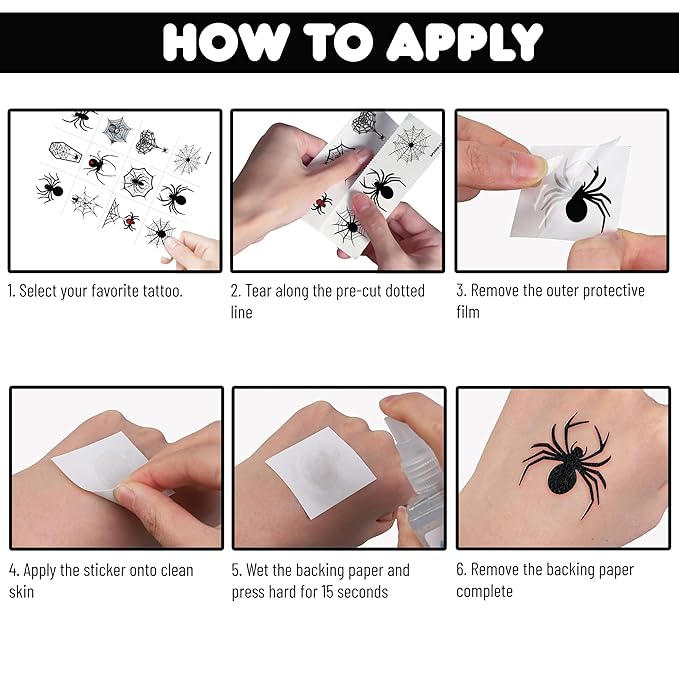 HOW TO APPLY

1. Select your favorite tattoo.

2. Tear along the pre-cut dotted line

3. Remove the outer protective film

4. Apply the sticker onto clean skin

5. Wet the backing paper and press hard for 15 seconds

6. Remove the backing paper complete