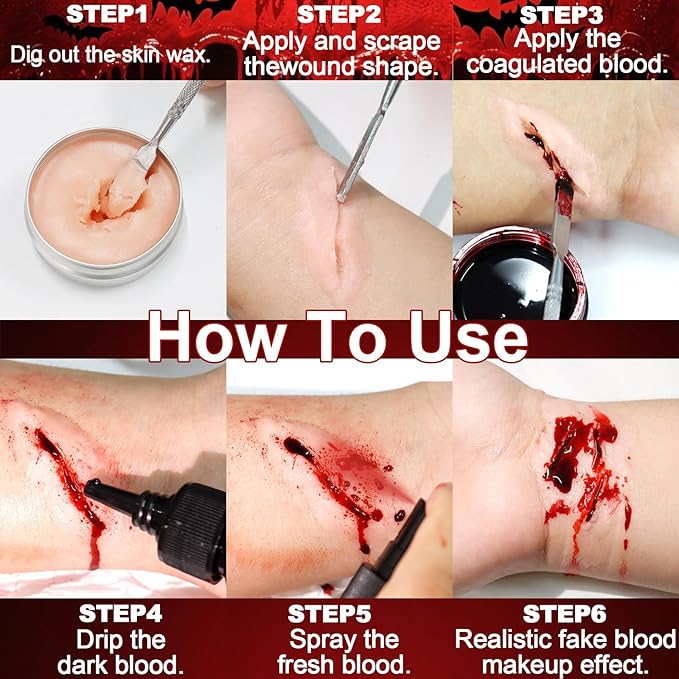 STEP1
Dig out the skin wax.

STEP2
Apply and scrape thewound shape.

STEP3
Apply the coagulated blood.

How To Use

STEP4
Drip the dark blood.

STEP5
Spray the fresh blood.

STEP6
Realistic fake blood makeup effect.