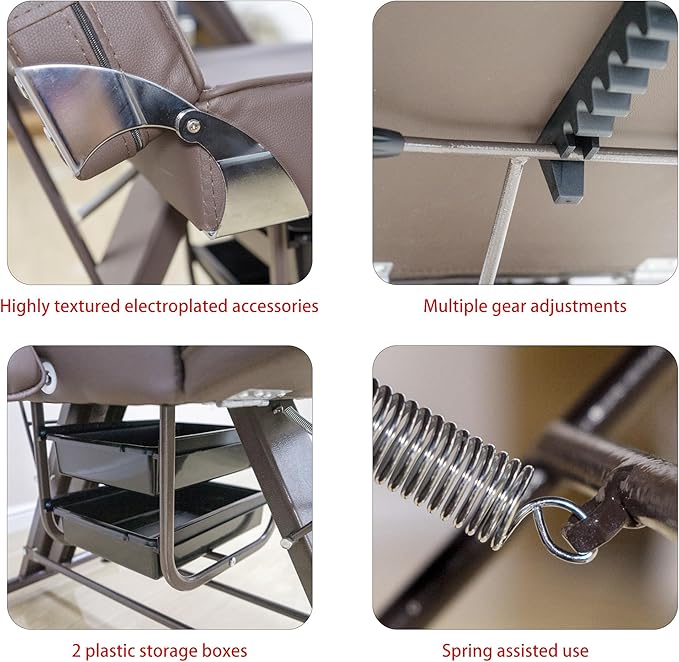 Highly textured electroplated accessories

Multiple gear adjustments

2 plastic storage boxes

Spring assisted use