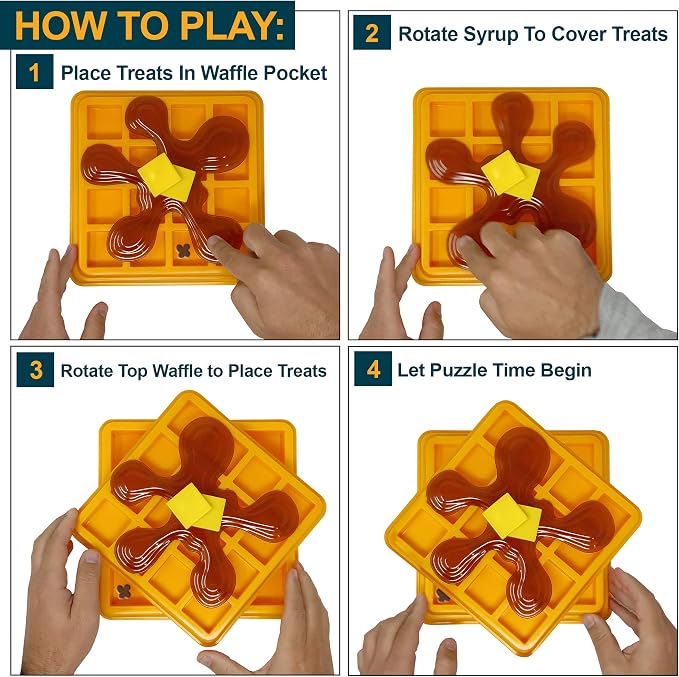 HOW TO PLAY:

1 Place Treats In Waffle Pocket

2 Rotate Syrup To Cover Treats

3 Rotate Top Waffle to Place Treats

4 Let Puzzle Time Begin