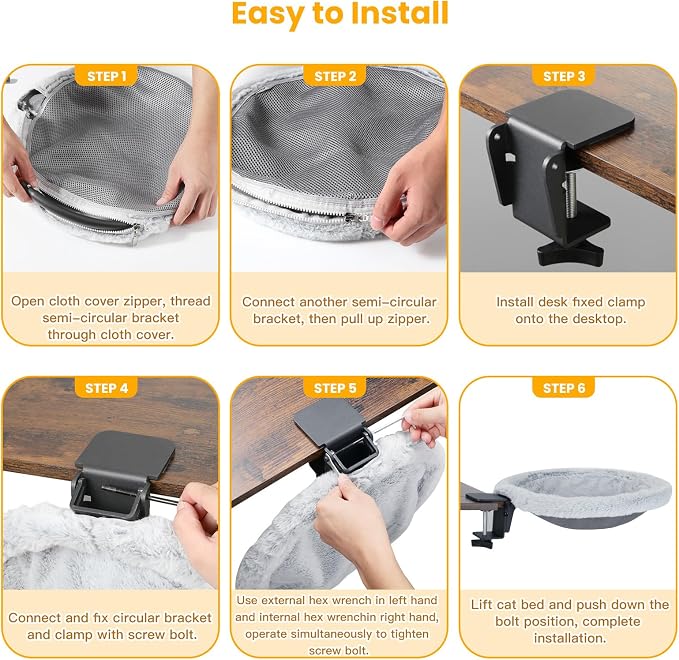 Easy to Install

STEP 1

Open cloth cover zipper, thread semi-circular bracket through cloth cover.

STEP 2

Connect another semi-circular bracket, then pull up zipper.

STEP 3

Install desk fixed clamp onto the desktop.

STEP 4

Connect and fix circular bracket and clamp with screw bolt.

STEP 5

Use external hex wrench in left hand and internal hex wrenchin right hand, operate simultaneously to tighten screw bolt.

STEP 6

Lift cat bed and push down the bolt position, complete installation.