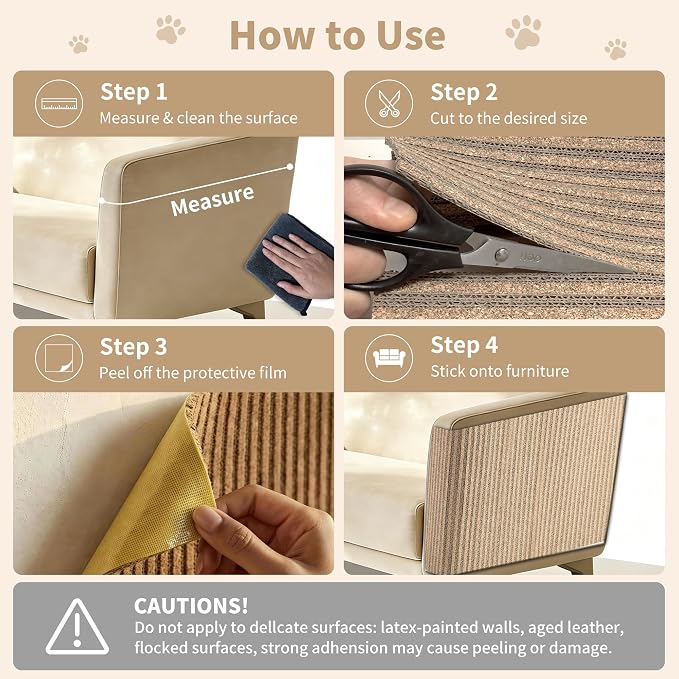 How to Use

Step 1
Measure & clean the surface

Measure

Step 2
Cut to the desired size

Step 3
Peel off the protective film

Step 4
Stick onto furniture

CAUTIONS!
Do not apply to dellcate surfaces: latex-painted walls, aged leather, flocked surfaces, strong adhension may cause peeling or damage.