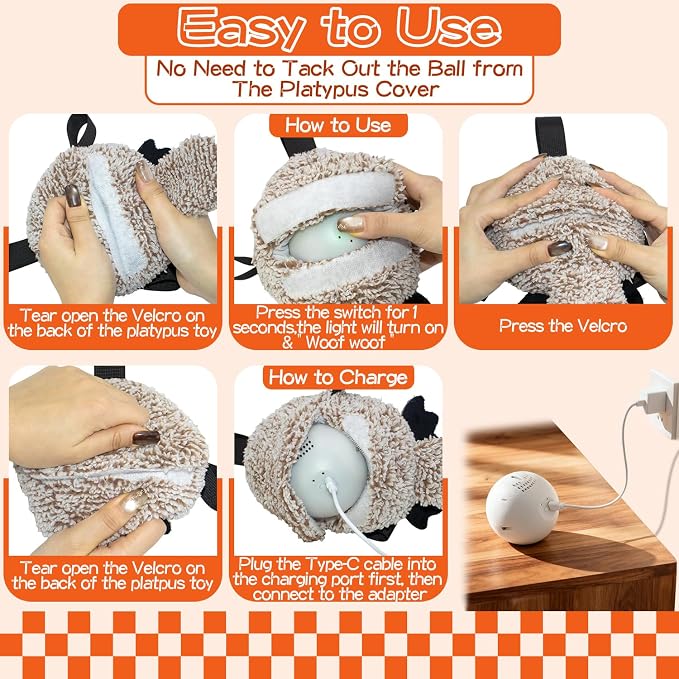 Easy to Use

No Need to Tack Out the Ball from The Platypus Cover

How to Use

Tear open the Velcro on the back of the platypus toy

Press the switch for 1 seconds,the light will turn on & " Woof woof "

Press the Velcro

How to Charge

Tear open the Velcro on the back of the platpus toy

Plug the Type-C cable into the charging port first, then connect to the adapter