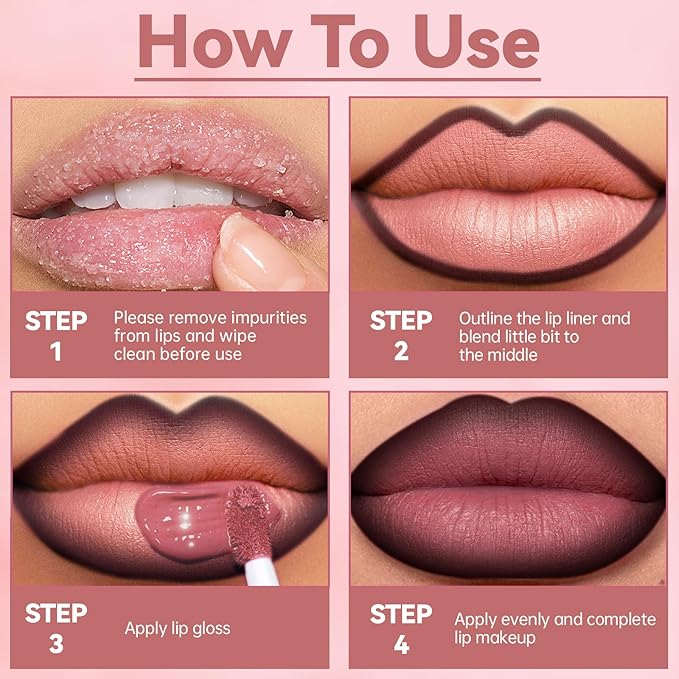 How To Use

STEP 1
Please remove impurities from lips and wipe clean before use

STEP 2
Outline the lip liner and blend little bit to the middle

STEP 3
Apply lip gloss

STEP 4
Apply evenly and complete lip makeup