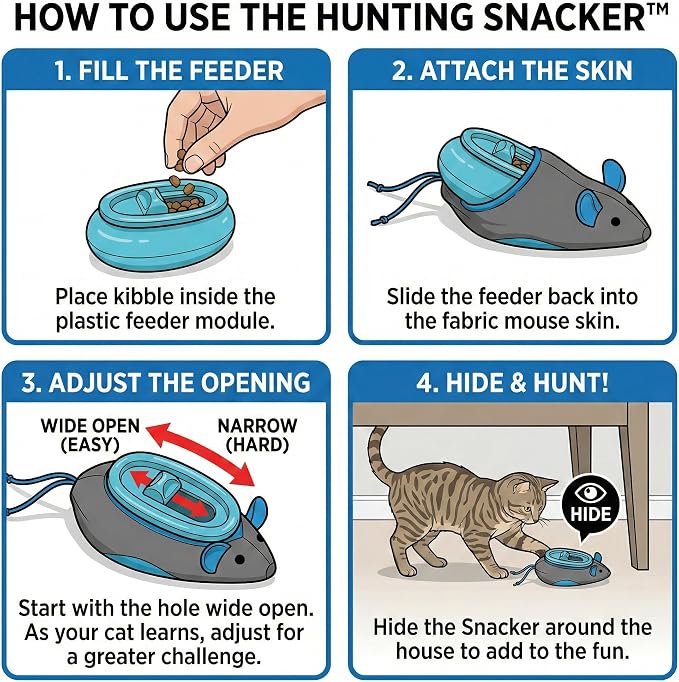 HOW TO USE THE HUNTING SNACKER™

1. FILL THE FEEDER

Place kibble inside the plastic feeder module.

2. ATTACH THE SKIN

Slide the feeder back into the fabric mouse skin.

3. ADJUST THE OPENING

WIDE OPEN (EASY)

NARROW (HARD)

Start with the hole wide open. As your cat learns, adjust for a greater challenge.

4. HIDE & HUNT!

HIDE

Hide the Snacker around the house to add to the fun.