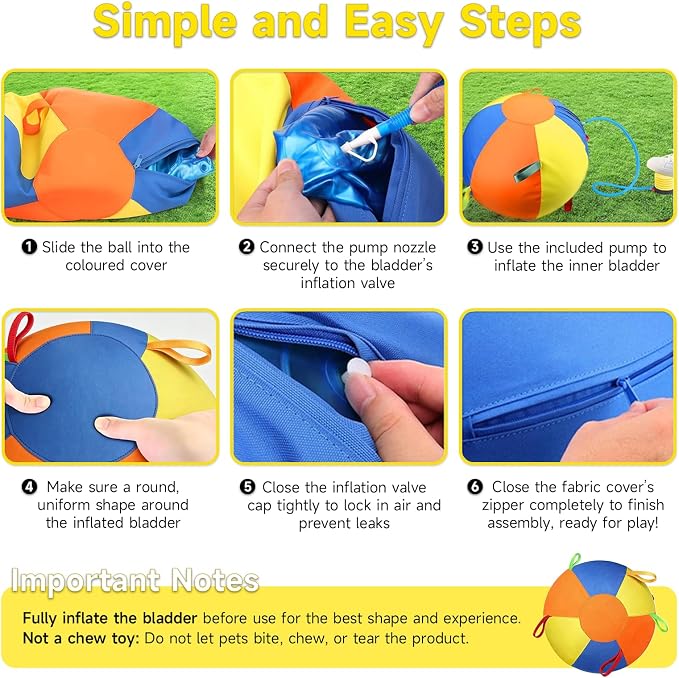 Simple and Easy Steps

❶ Slide the ball into the coloured cover

❷ Connect the pump nozzle securely to the bladder's inflation valve

❸ Use the included pump to inflate the inner bladder

❹ Make sure a round, uniform shape around the inflated bladder

❺ Close the inflation valve cap tightly to lock in air and prevent leaks

❻ Close the fabric cover's zipper completely to finish assembly, ready for play!

Important Notes

Fully inflate the bladder before use for the best shape and experience.
Not a chew toy: Do not let pets bite, chew, or tear the product.