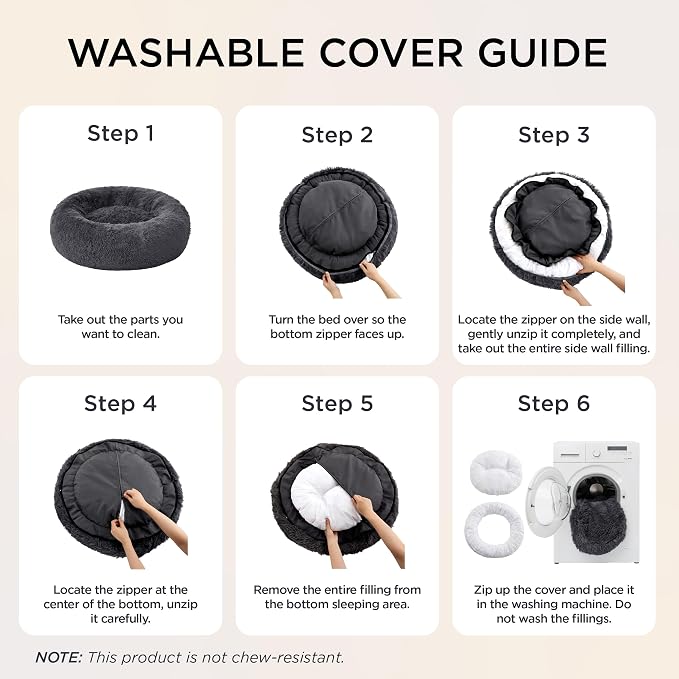 WASHABLE COVER GUIDE

Step 1

Take out the parts you want to clean.

Step 2

Turn the bed over so the bottom zipper faces up.

Step 3

Locate the zipper on the side wall, gently unzip it completely, and take out the entire side wall filling.

Step 4

Locate the zipper at the center of the bottom, unzip it carefully.

Step 5

Remove the entire filling from the bottom sleeping area.

Step 6

Zip up the cover and place it in the washing machine. Do not wash the fillings.

NOTE: This product is not chew-resistant.