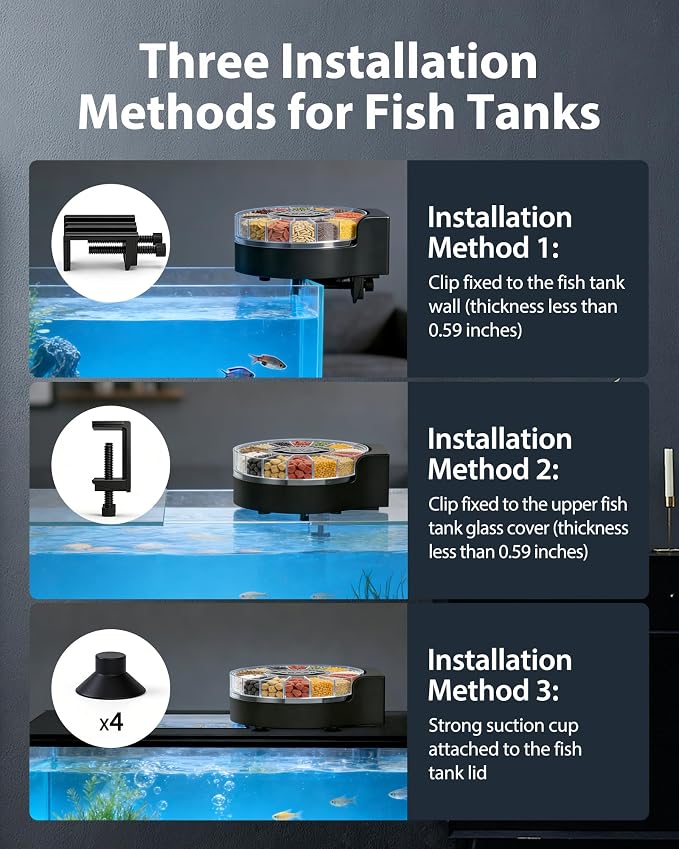 Three Installation Methods for Fish Tanks

Installation Method 1:
Clip fixed to the fish tank wall (thickness less than 0.59 inches)

Installation Method 2:
Clip fixed to the upper fish tank glass cover (thickness less than 0.59 inches)

x4

Installation Method 3:
Strong suction cup attached to the fish tank lid