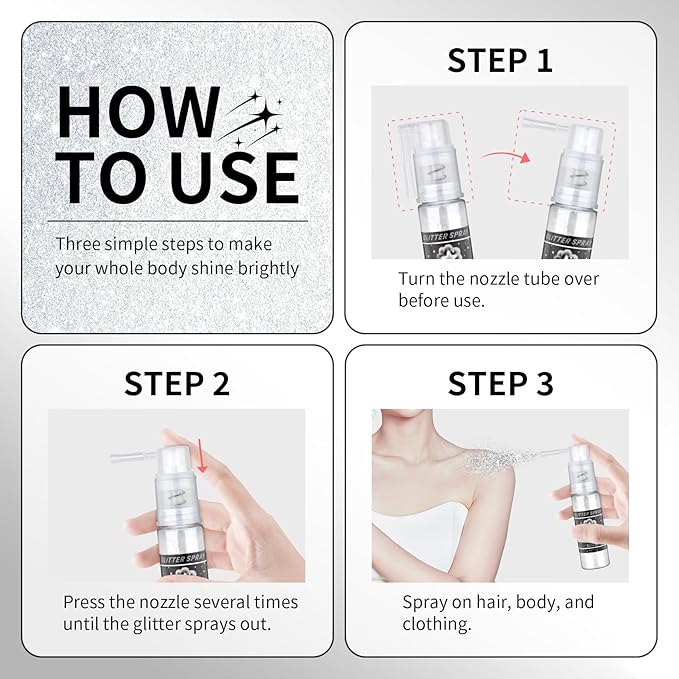 HOW TO USE

Three simple steps to make your whole body shine brightly

STEP 1

GLITTER SPRAY

GLITTER SPRAY

Turn the nozzle tube over before use.

STEP 2

GLITTER SPRAY

Press the nozzle several times until the glitter sprays out.

STEP 3

Spray on hair, body, and clothing.