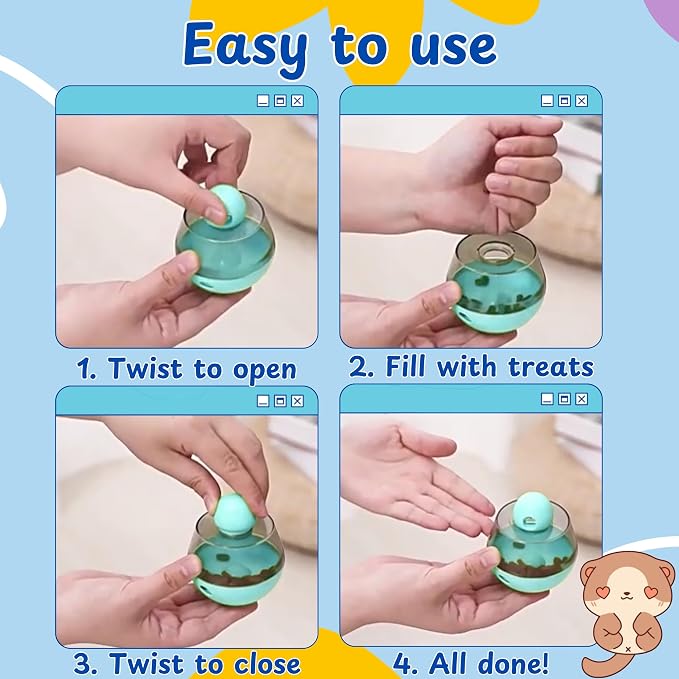 Easy to use

1. Twist to open

2. Fill with treats

3. Twist to close

4. All done!