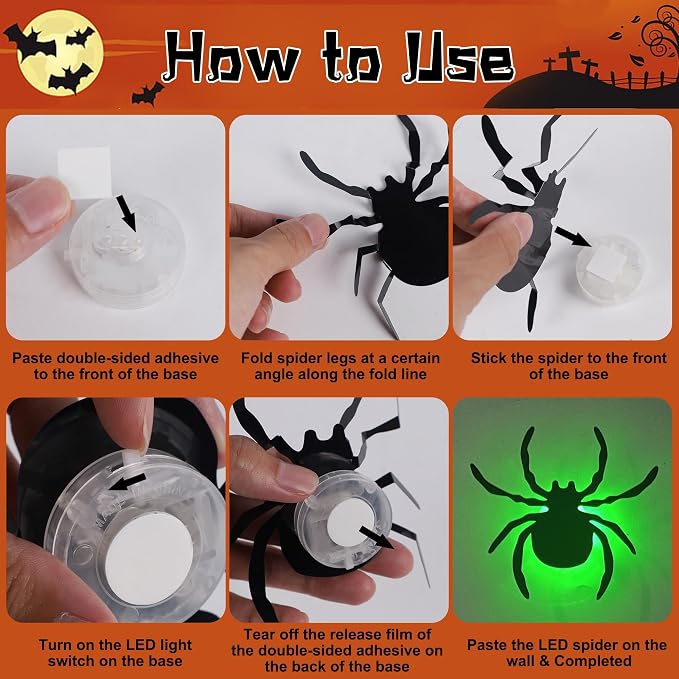 How to Use

Paste double-sided adhesive to the front of the base

Fold spider legs at a certain angle along the fold line

Stick the spider to the front of the base

Turn on the LED light switch on the base

Tear off the release film of the double-sided adhesive on the back of the base

Paste the LED spider on the wall & Completed