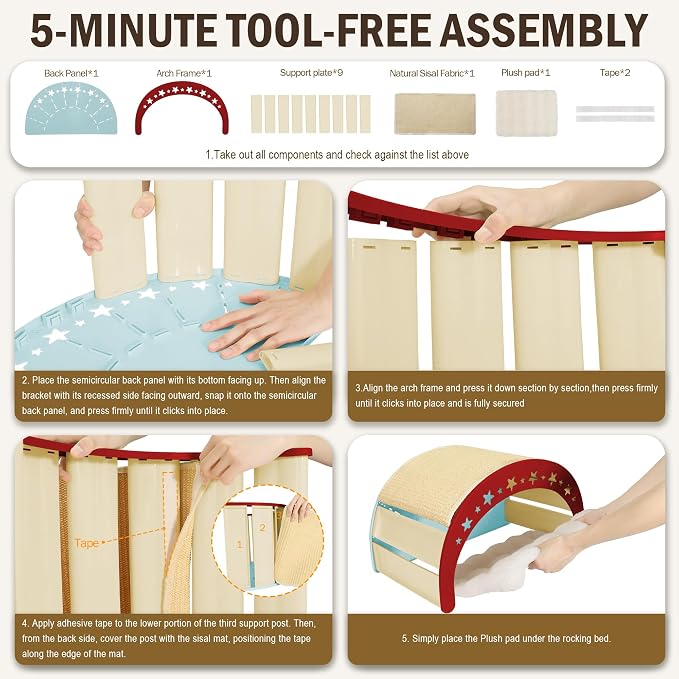 5-MINUTE TOOL-FREE ASSEMBLY

Back Panel*1
Arch Frame*1
Support plate*9
Natural Sisal Fabric*1
Plush pad*1
Tape*2

1.Take out all components and check against the list above

2. Place the semicircular back panel with its bottom facing up. Then align the bracket with its recessed side facing outward, snap it onto the semicircular back panel, and press firmly until it clicks into place.

3.Align the arch frame and press it down section by section,then press firmly until it clicks into place and is fully secured

Tape
1
2

4. Apply adhesive tape to the lower portion of the third support post. Then, from the back side, cover the post with the sisal mat, positioning the tape along the edge of the mat.

5. Simply place the Plush pad under the rocking bed.