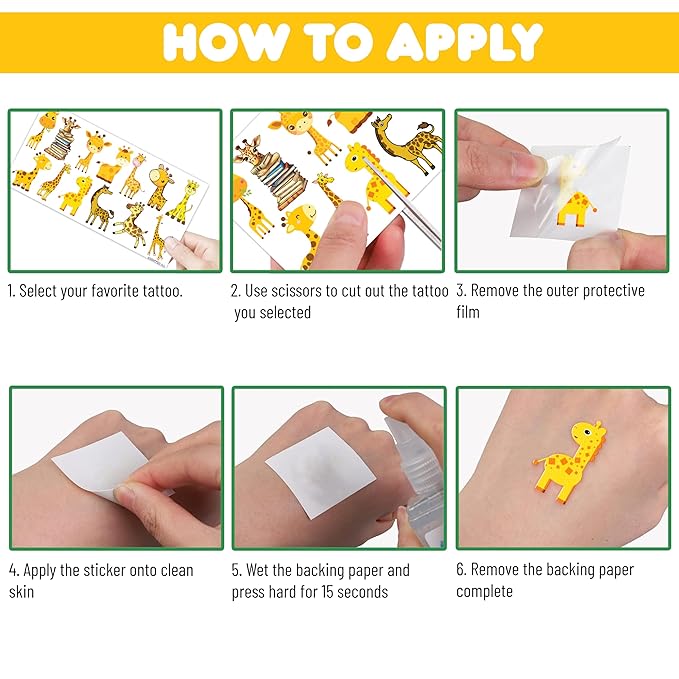 HOW TO APPLY

1. Select your favorite tattoo.

2. Use scissors to cut out the tattoo you selected

3. Remove the outer protective film

4. Apply the sticker onto clean skin

5. Wet the backing paper and press hard for 15 seconds

6. Remove the backing paper complete