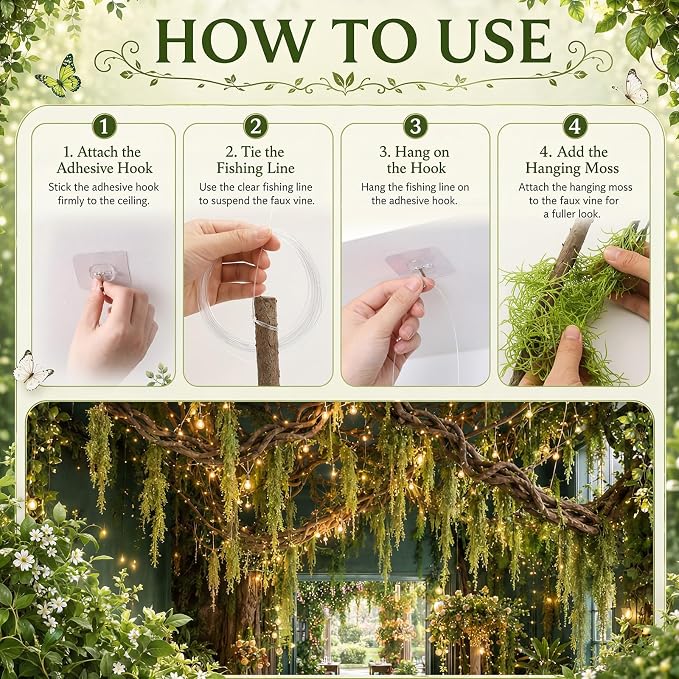 HOW TO USE

1

1. Attach the Adhesive Hook

Stick the adhesive hook firmly to the ceiling.

2

2. Tie the Fishing Line

Use the clear fishing line to suspend the faux vine.

3

3. Hang on the Hook

Hang the fishing line on the adhesive hook.

4

4. Add the Hanging Moss

Attach the hanging moss to the faux vine for a fuller look.