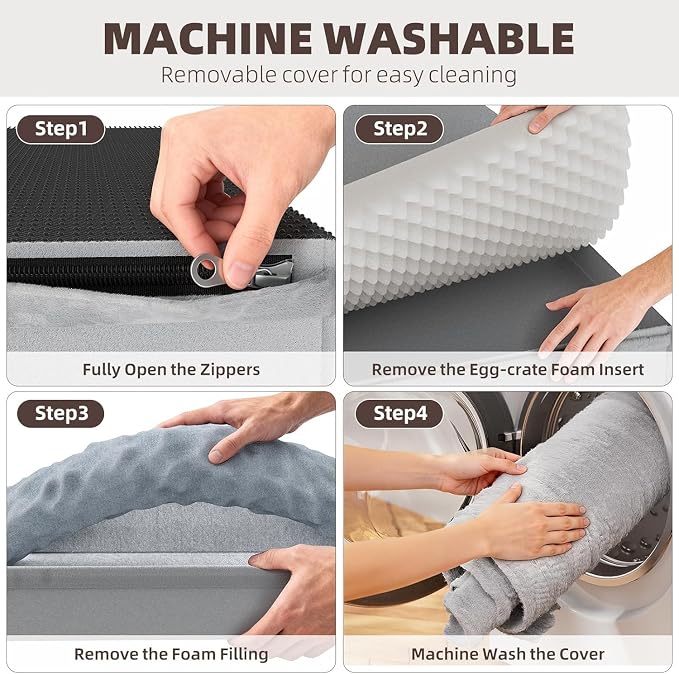 MACHINE WASHABLE
Removable cover for easy cleaning

Step1
Fully Open the Zippers

Step2
Remove the Egg-crate Foam Insert

Step3
Remove the Foam Filling

Step4
Machine Wash the Cover