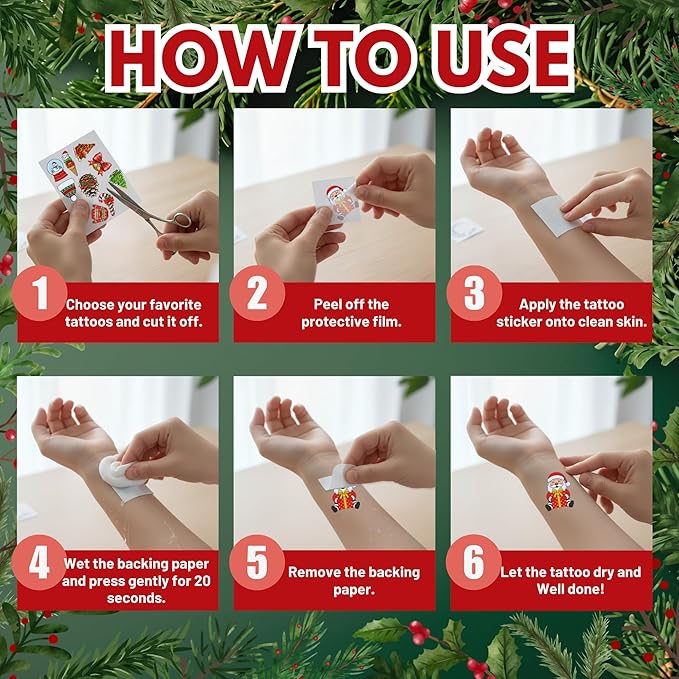 HOW TO USE

1 Choose your favorite tattoos and cut it off.

2 Peel off the protective film.

3 Apply the tattoo sticker onto clean skin.

4 Wet the backing paper and press gently for 20 seconds.

5 Remove the backing paper.

6 Let the tattoo dry and Well done!