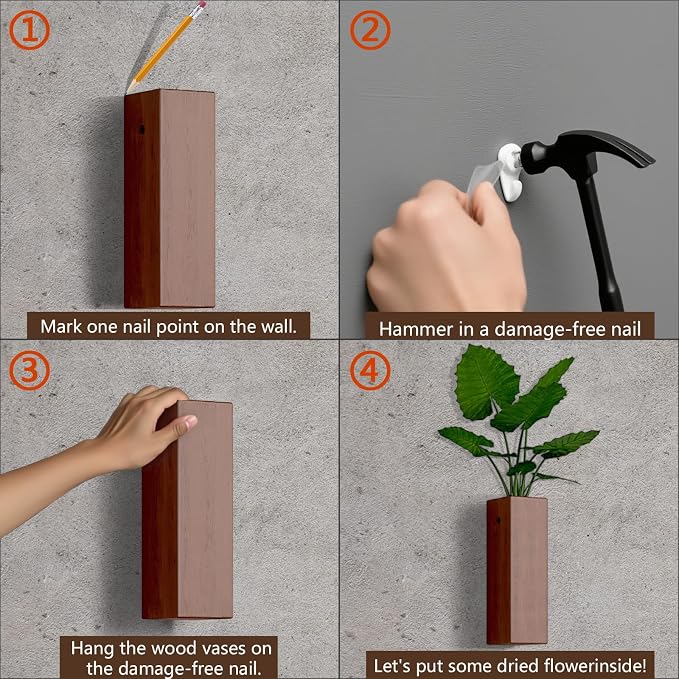 ①

Mark one nail point on the wall.

②

Hammer in a damage-free nail

③

Hang the wood vases on the damage-free nail.

④

Let's put some dried flowerinside!