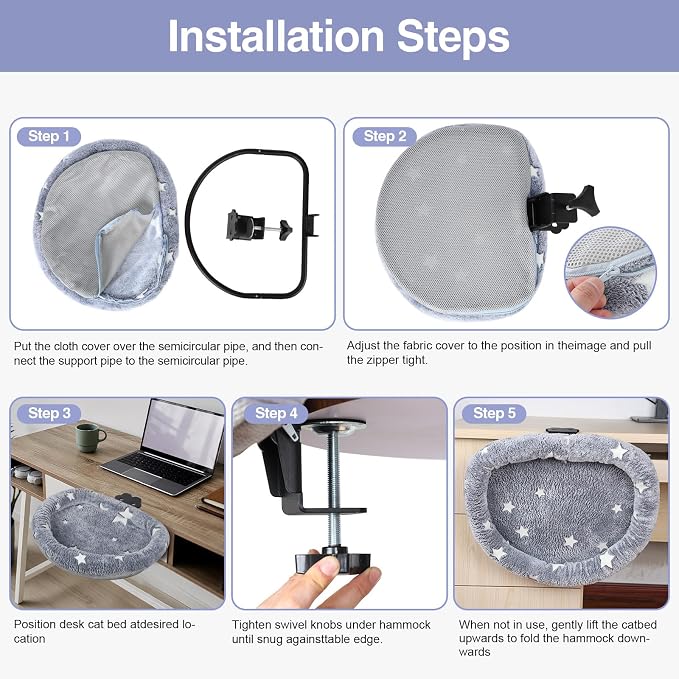 Installation Steps

Step 1

Put the cloth cover over the semicircular pipe, and then connect the support pipe to the semicircular pipe.

Step 2

Adjust the fabric cover to the position in theimage and pull the zipper tight.

Step 3

Position desk cat bed atdesired location

Step 4

Tighten swivel knobs under hammock until snug againsttable edge.

Step 5

When not in use, gently lift the catbed upwards to fold the hammock downwards