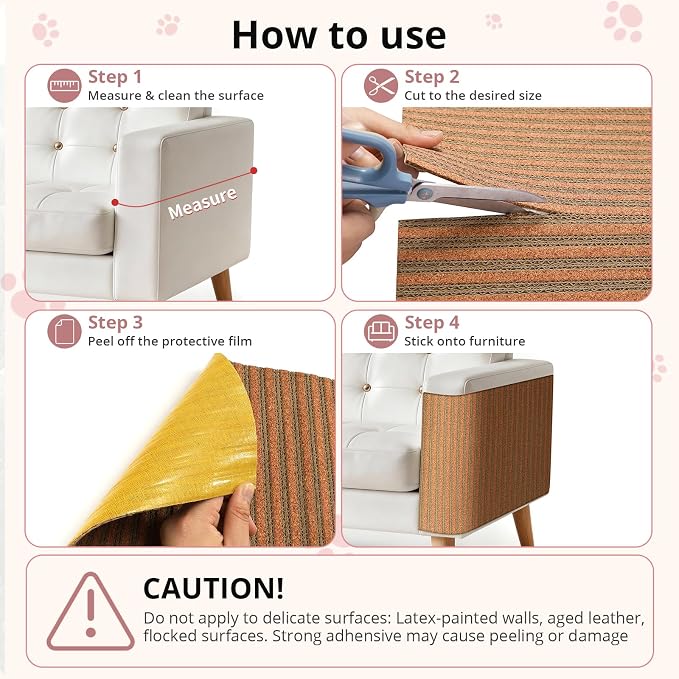 How to use

Step 1
Measure & clean the surface

Measure

Step 2
Cut to the desired size

Step 3
Peel off the protective film

Step 4
Stick onto furniture

CAUTION!
Do not apply to delicate surfaces: Latex-painted walls, aged leather, flocked surfaces. Strong adhesive may cause peeling or damage