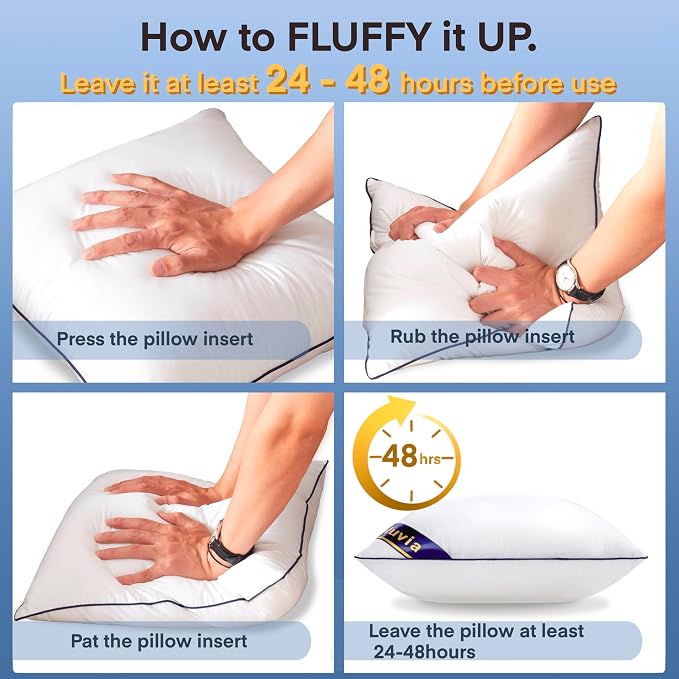 How to FLUFFY it UP.
Leave it at least 24 - 48 hours before use

Press the pillow insert

Rub the pillow insert

Pat the pillow insert

48hrs

uvia

Leave the pillow at least 24-48hours