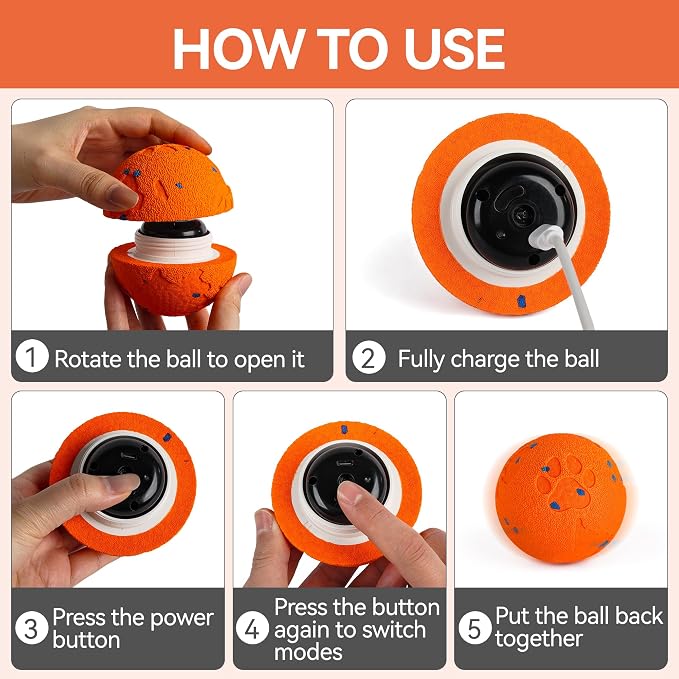 HOW TO USE

1 Rotate the ball to open it

2 Fully charge the ball

3 Press the power button

4 Press the button again to switch modes

5 Put the ball back together