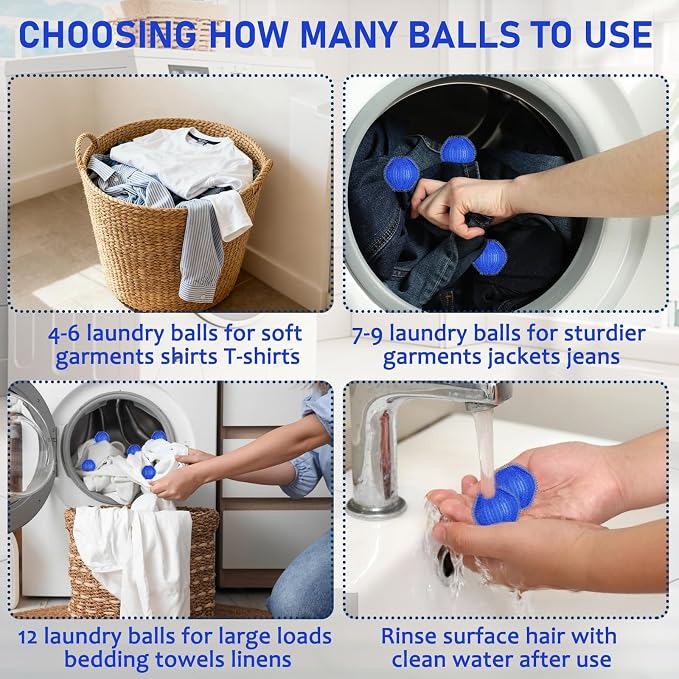 CHOOSING HOW MANY BALLS TO USE

4-6 laundry balls for soft garments shirts T-shirts

7-9 laundry balls for sturdier garments jackets jeans

12 laundry balls for large loads bedding towels linens

Rinse surface hair with clean water after use