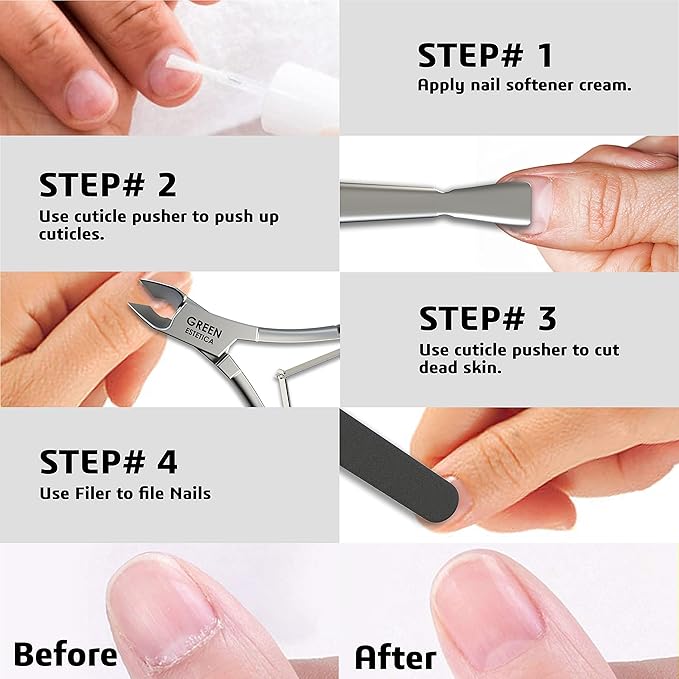 STEP# 1
Apply nail softener cream.

STEP# 2
Use cuticle pusher to push up cuticles.

GREEN
ESTETICA

STEP# 3
Use cuticle pusher to cut dead skin.

STEP# 4
Use Filer to file Nails

Before

After