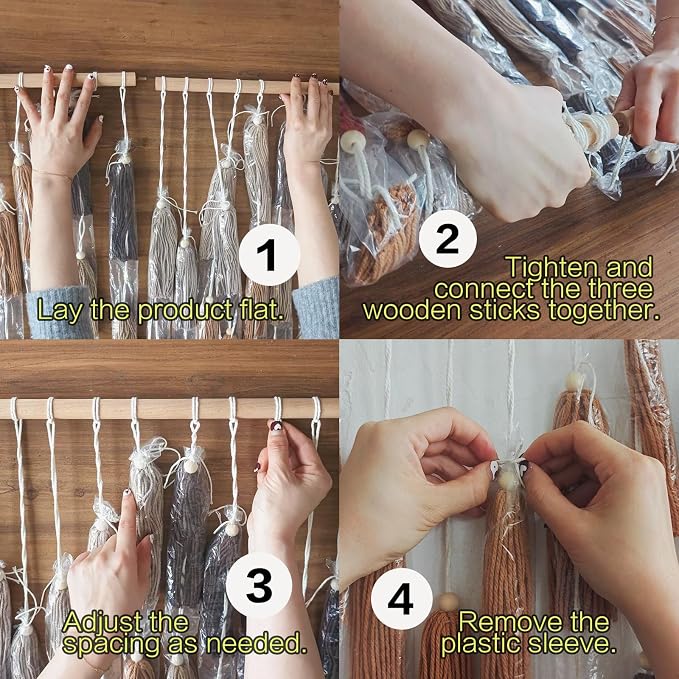 1
Lay the product flat.

2
Tighten and connect the three wooden sticks together.

3
Adjust the spacing as needed.

4
Remove the plastic sleeve.