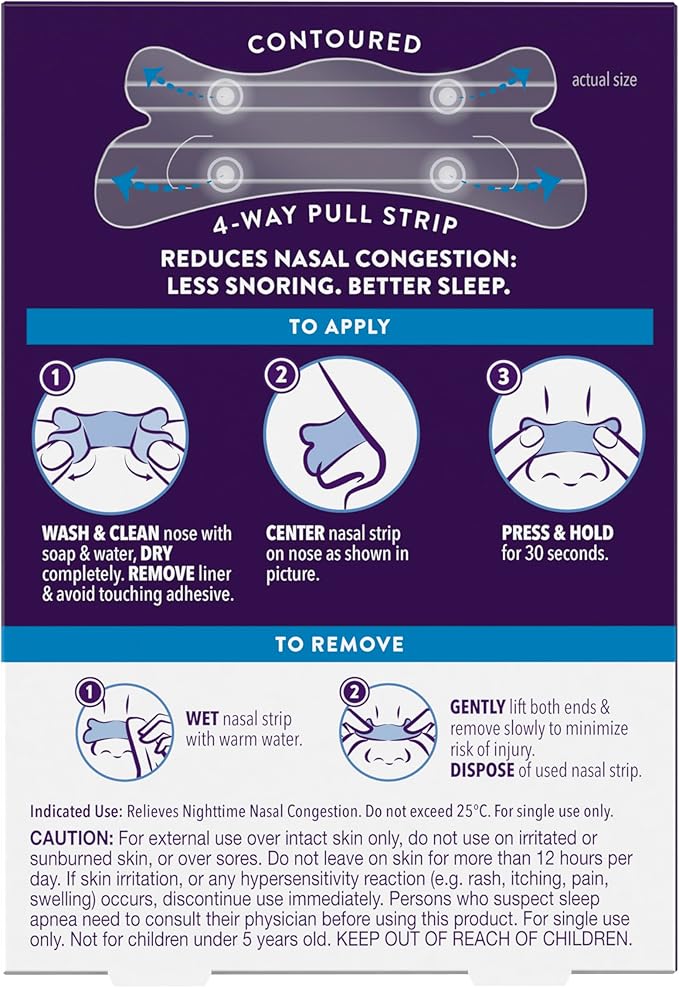 CONTOURED

actual size

4-WAY PULL STRIP

REDUCES NASAL CONGESTION: LESS SNORING. BETTER SLEEP.

TO APPLY

1

WASH & CLEAN nose with soap & water, DRY completely. REMOVE liner & avoid touching adhesive.

2

CENTER nasal strip on nose as shown in picture.

3

PRESS & HOLD for 30 seconds.

TO REMOVE

1

WET nasal strip with warm water.

2

GENTLY lift both ends & remove slowly to minimize risk of injury. DISPOSE of used nasal strip.

Indicated Use: Relieves Nighttime Nasal Congestion. Do not exceed 25°C. For single use only.

CAUTION: For external use over intact skin only, do not use on irritated or sunburned skin, or over sores. Do not leave on skin for more than 12 hours per day. If skin irritation, or any hypersensitivity reaction (e.g. rash, itching, pain, swelling) occurs, discontinue use immediately. Persons who suspect sleep apnea need to consult their physician before using this product. For single use only. Not for children under 5 years old. KEEP OUT OF REACH OF CHILDREN.