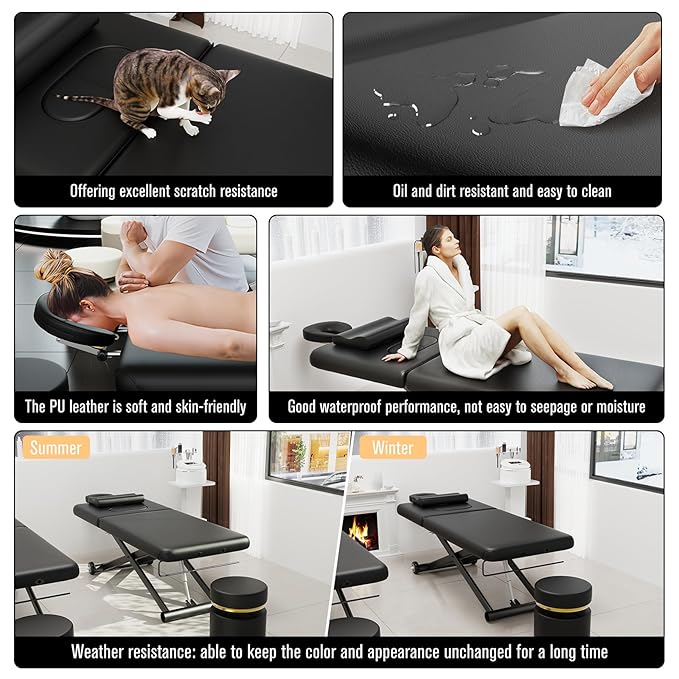 Offering excellent scratch resistance

Oil and dirt resistant and easy to clean

The PU leather is soft and skin-friendly

Good waterproof performance, not easy to seepage or moisture

Summer

Winter

Weather resistance: able to keep the color and appearance unchanged for a long time