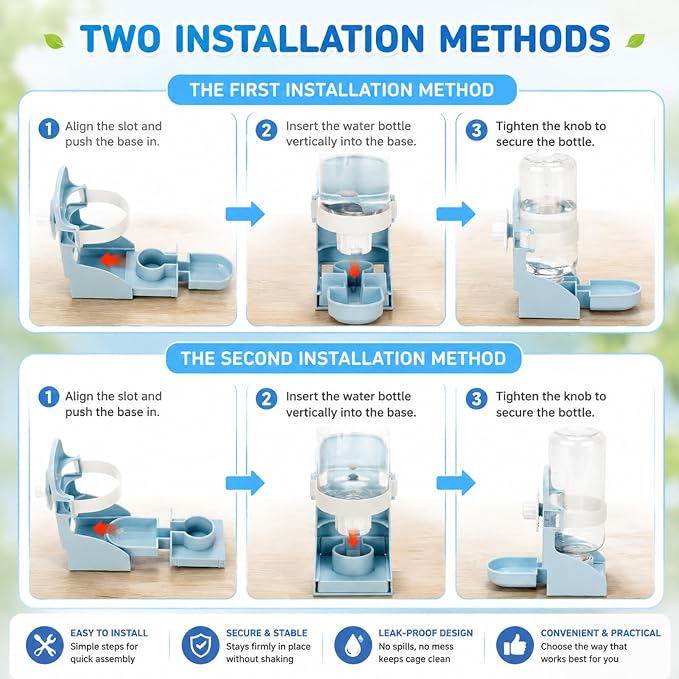 TWO INSTALLATION METHODS

THE FIRST INSTALLATION METHOD

1 Align the slot and push the base in.

2 Insert the water bottle vertically into the base.

3 Tighten the knob to secure the bottle.

THE SECOND INSTALLATION METHOD

1 Align the slot and push the base in.

2 Insert the water bottle vertically into the base.

3 Tighten the knob to secure the bottle.

EASY TO INSTALL
Simple steps for quick assembly

SECURE & STABLE
Stays firmly in place without shaking

LEAK-PROOF DESIGN
No spills, no mess keeps cage clean

CONVENIENT & PRACTICAL
Choose the way that works best for you