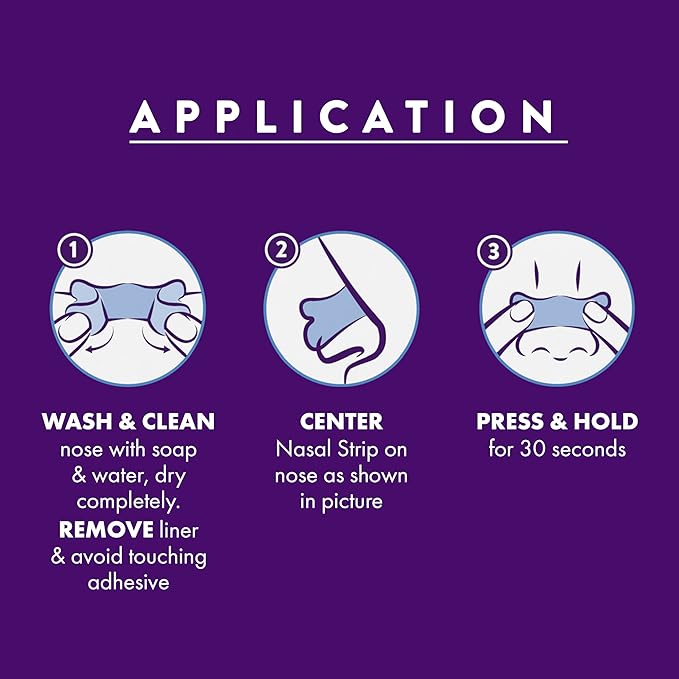 APPLICATION

1

WASH & CLEAN nose with soap & water, dry completely. REMOVE liner & avoid touching adhesive

2

CENTER Nasal Strip on nose as shown in picture

3

PRESS & HOLD for 30 seconds