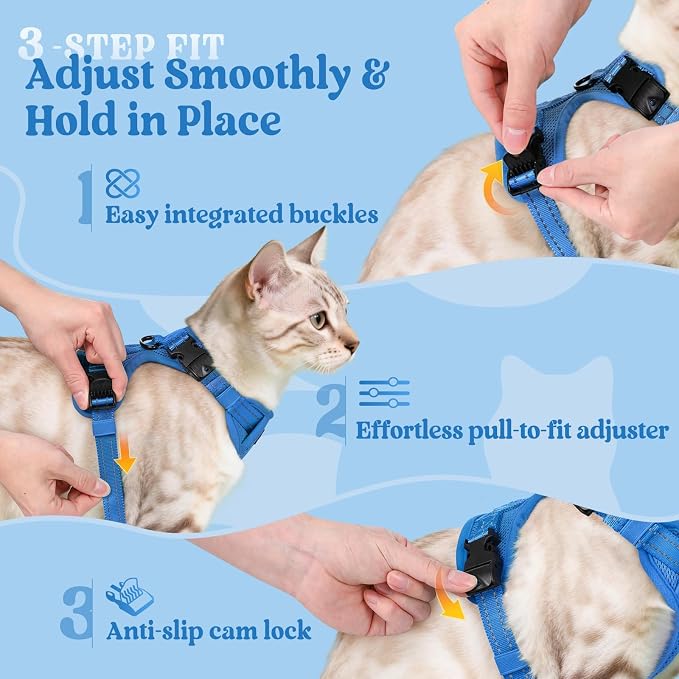 3 -STEP FIT
Adjust Smoothly & Hold in Place

1 Easy integrated buckles

2 Effortless pull-to-fit adjuster

3 Anti-slip cam lock