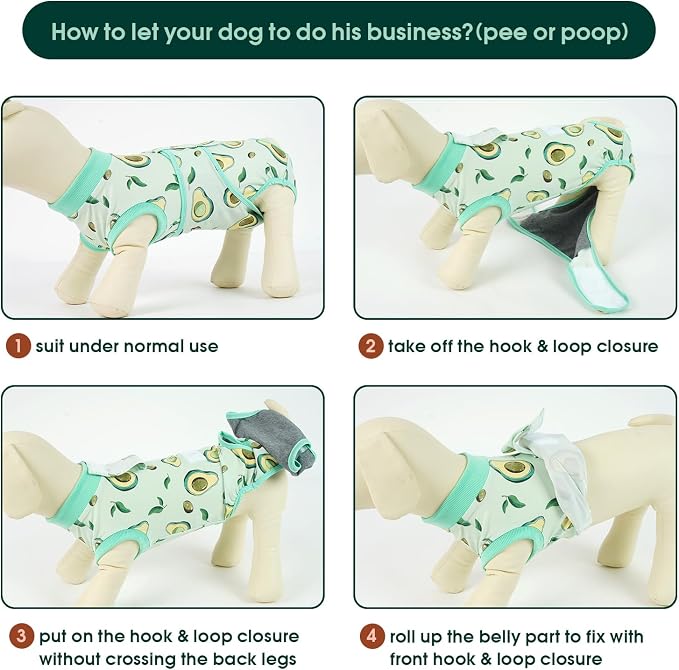 How to let your dog to do his business?(pee or poop)

1 suit under normal use

2 take off the hook & loop closure

3 put on the hook & loop closure without crossing the back legs

4 roll up the belly part to fix with front hook & loop closure