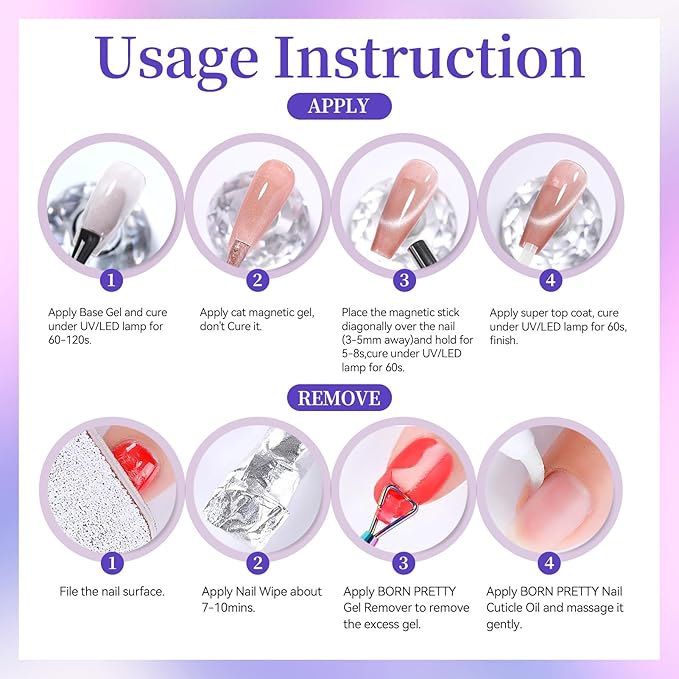 Usage Instruction

APPLY

1
Apply Base Gel and cure under UV/LED lamp for 60-120s.

2
Apply cat magnetic gel, don't Cure it.

3
Place the magnetic stick diagonally over the nail (3-5mm away)and hold for 5-8s,cure under UV/LED lamp for 60s.

4
Apply super top coat, cure under UV/LED lamp for 60s, finish.

REMOVE

1
File the nail surface.

2
Apply Nail Wipe about 7-10mins.

3
Apply BORN PRETTY Gel Remover to remove the excess gel.

4
Apply BORN PRETTY Nail Cuticle Oil and massage it gently.