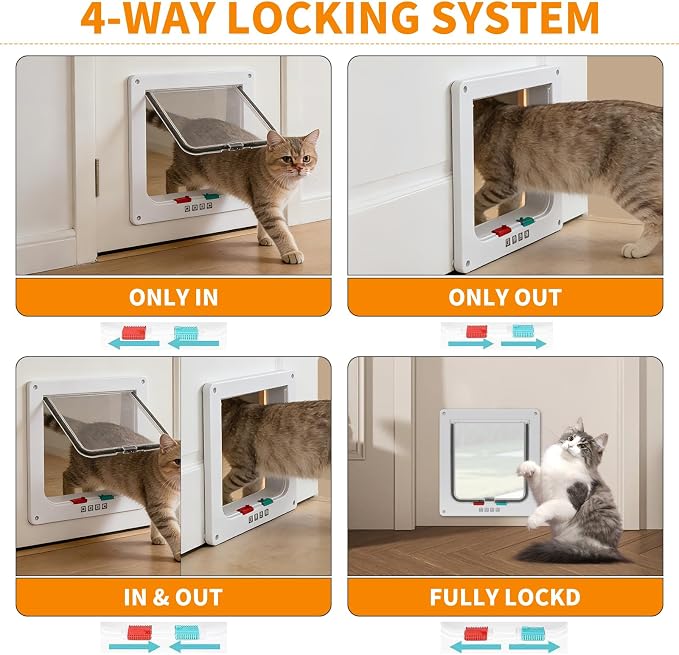 4-WAY LOCKING SYSTEM

ONLY IN

ONLY OUT

IN & OUT

FULLY LOCKD