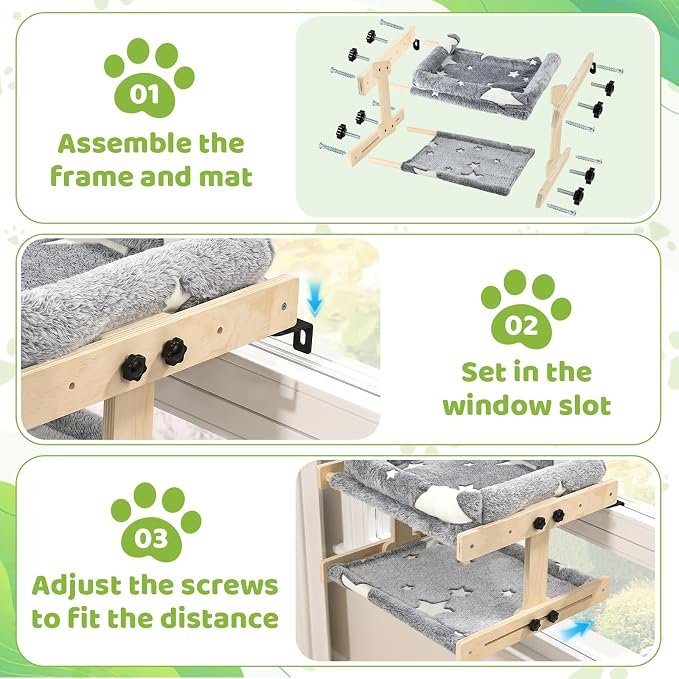 01
Assemble the frame and mat

02
Set in the window slot

03
Adjust the screws to fit the distance